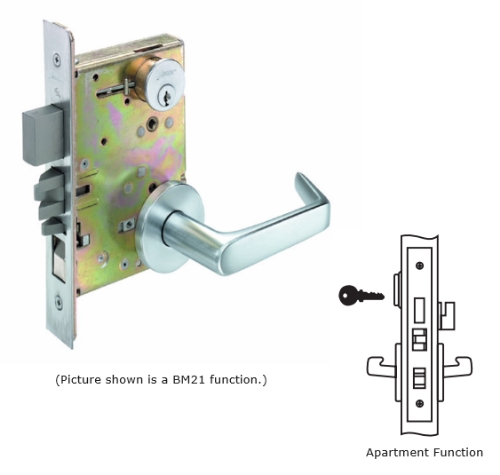 (Picture shown is a BM21 function.)

Apartment Function